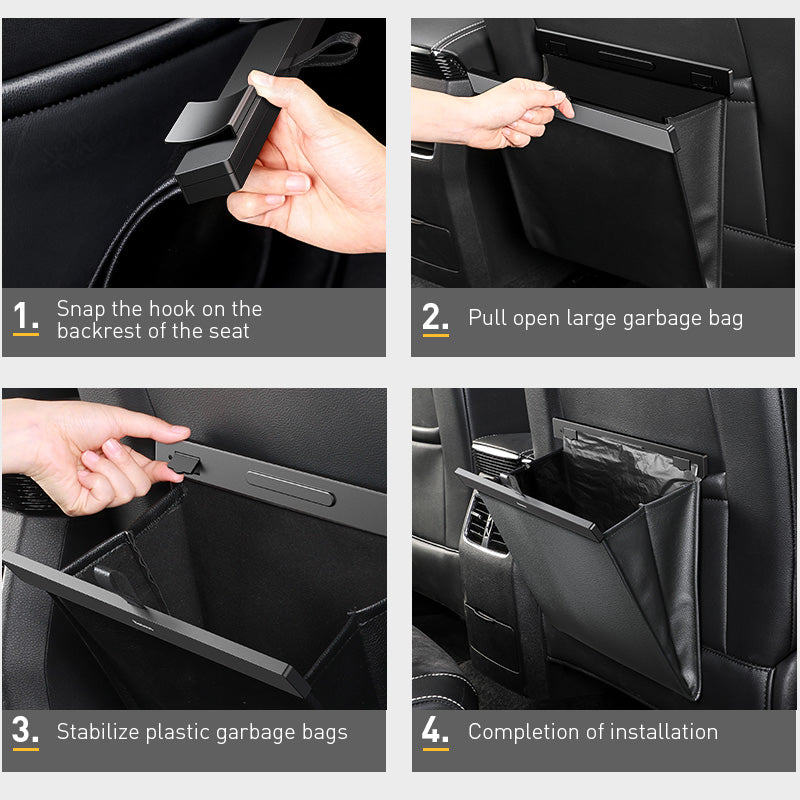 1. Snap the hook on the backrest of the seat

2. Pull open large garbage bag

3. Stabilize plastic garbage bags

4. Completion of installation